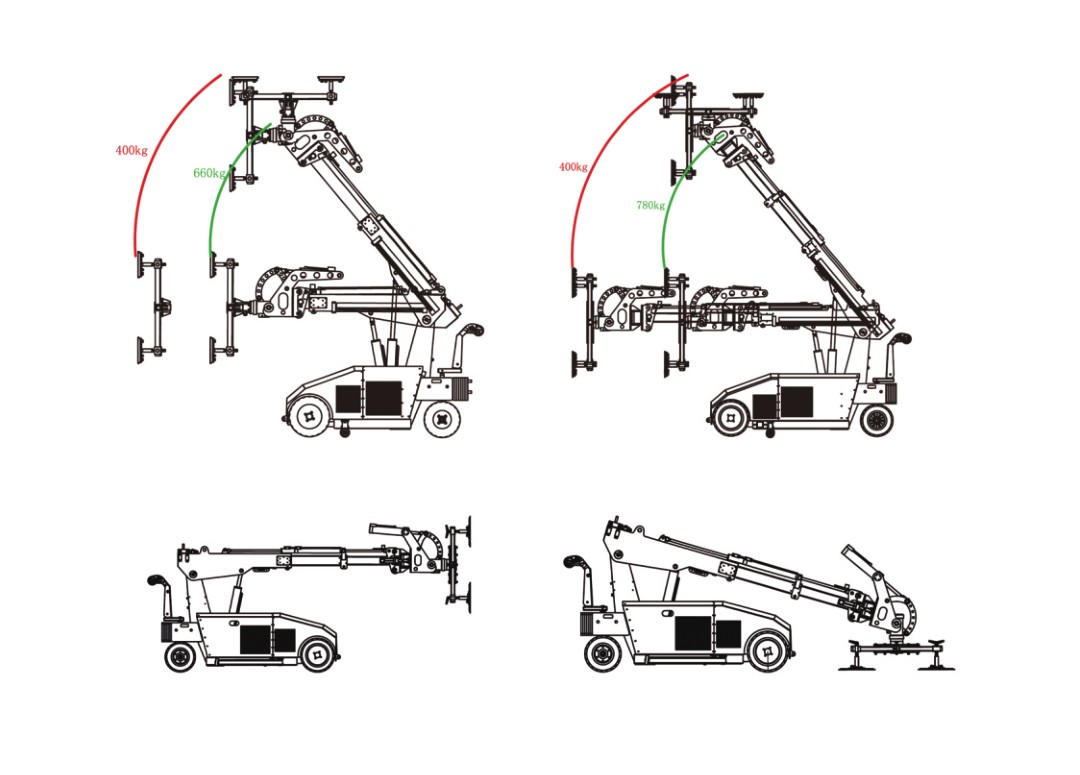 400kg
660kg
400kg
780kg